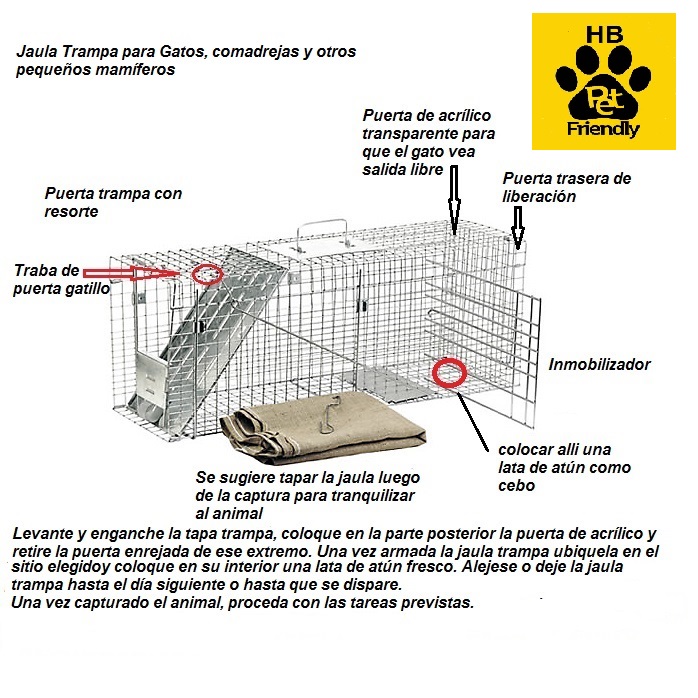 Jaula Trampa para Gatos, comadrejas y otros pequeños mamíferos

HB
Pet
Friendly

Puerta de acrílico transparente para que el gato vea salida libre

Puerta trasera de liberación

Puerta trampa con resorte

Traba de puerta gatillo

Inmobilizador

colocar alli una lata de atún como cebo

Se sugiere tapar la jaula luego de la captura para tranquilizar al animal

Levante y enganche la tapa trampa, coloque en la parte posterior la puerta de acrílico y retire la puerta enrejada de ese extremo. Una vez armada la jaula trampa ubiquela en el sitio elegidoy coloque en su interior una lata de atún fresco. Alejese o deje la jaula trampa hasta el día siguiente o hasta que se dispare.
Una vez capturado el animal, proceda con las tareas previstas.